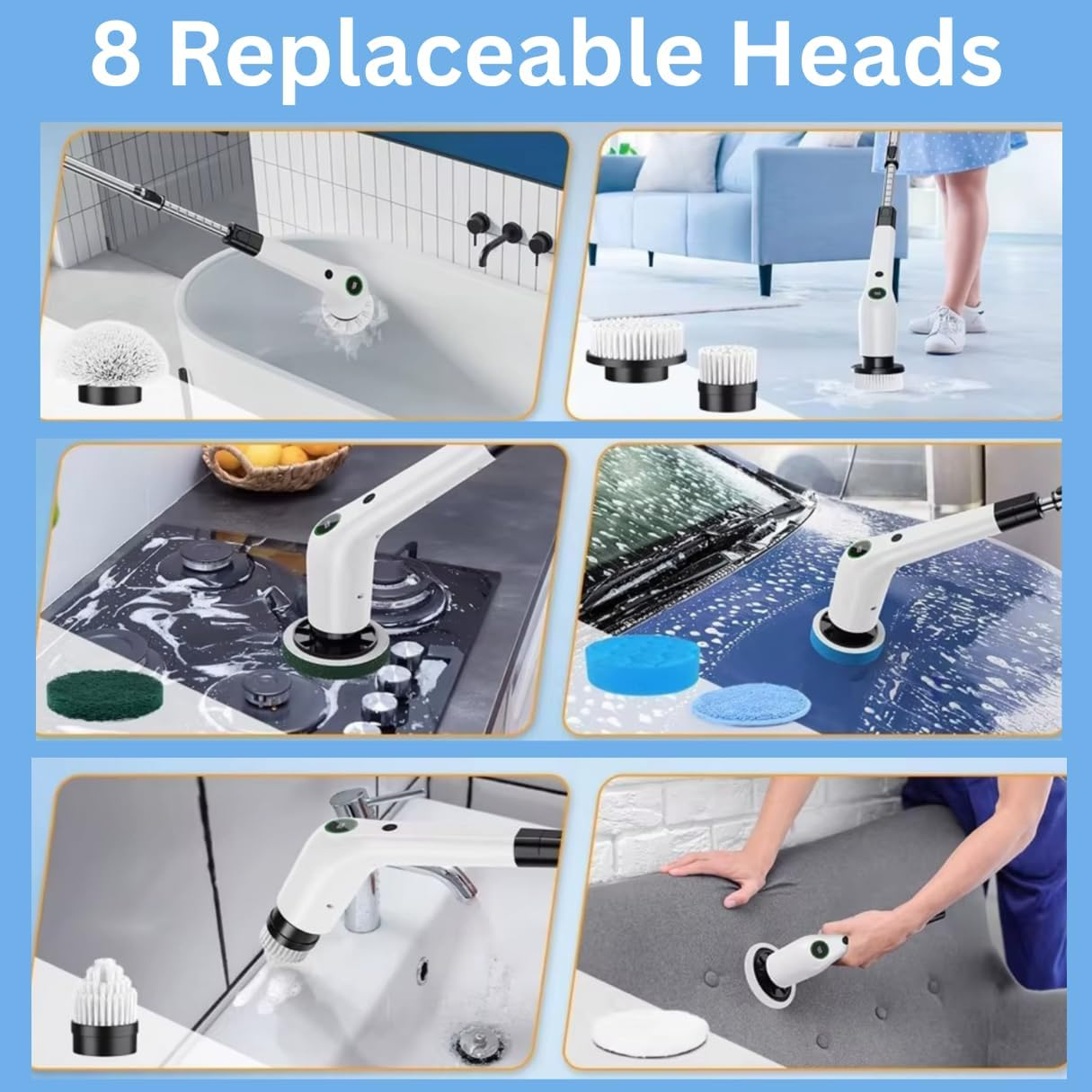 8 Replaceable Heads