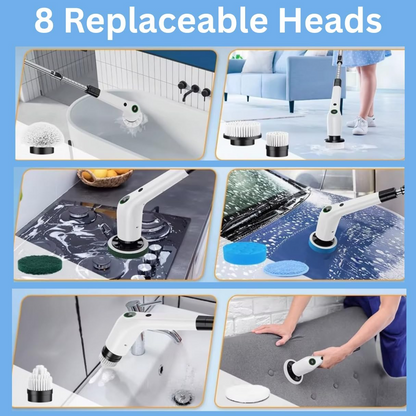 8 Replaceable Heads